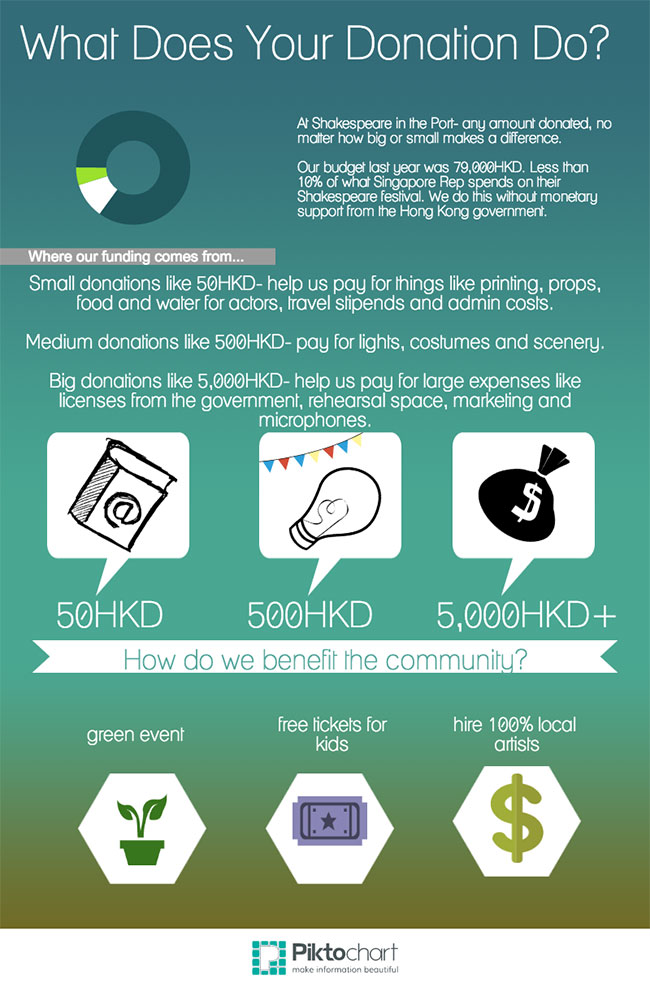 What Does Your Donation Do?

At Shakespeare in the Port- any amount donated, no matter how big or small makes a difference.

Our budget last year was 79,000HKD. Less than 10% of what Singapore Rep spends on their Shakespeare festival. We do this without monetary support from the Hong Kong government.

Where our funding comes from...

Small donations like 50HKD- help us pay for things like printing, props, food and water for actors, travel stipends and admin costs.

Medium donations like 500HKD- pay for lights, costumes and scenery.

Big donations like 5,000HKD- help us pay for large expenses like licenses from the government, rehearsal space, marketing and microphones.

@

$

50HKD

500HKD

5,000HKD+

How do we benefit the community?

green event

free tickets for kids

hire 100% local artists

$

Piktochart
make information beautiful